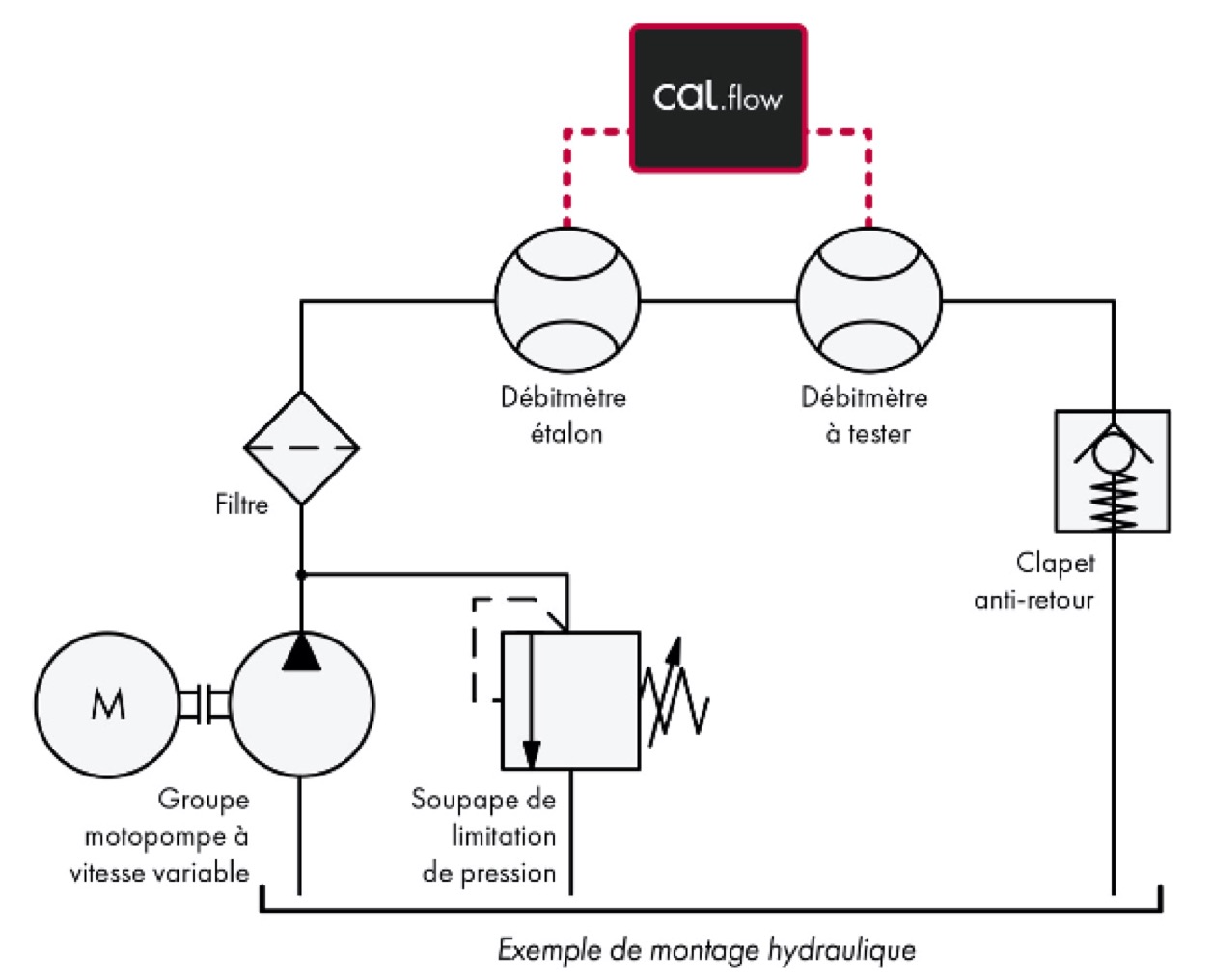 cal.flow

Débitmètre étalon

Débitmètre à tester

Filtre

Clapet anti-retour

M

Groupe motopompe à vitesse variable

Soupape de limitation de pression

Exemple de montage hydraulique